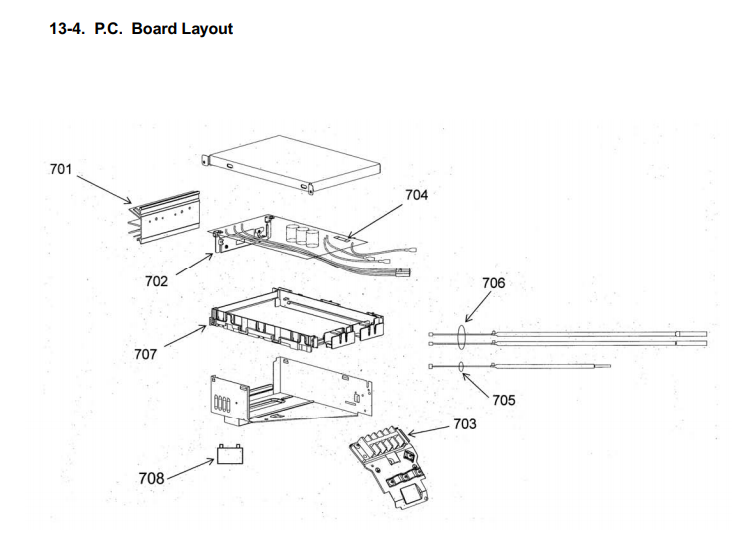 13-4. P.C. Board Layout

701

704

702

706

707

705

703

708