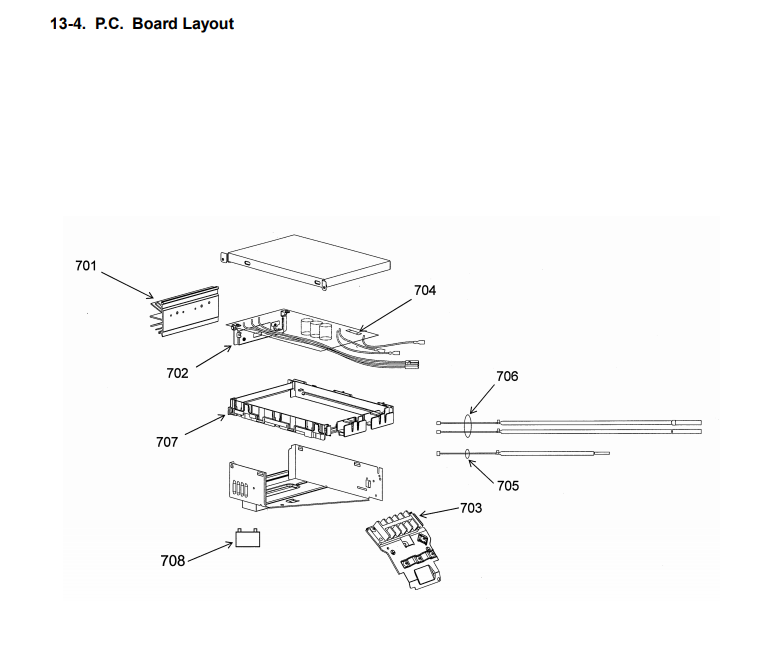 13-4. P.C. Board Layout

701

704

702

706

707

705

703

708