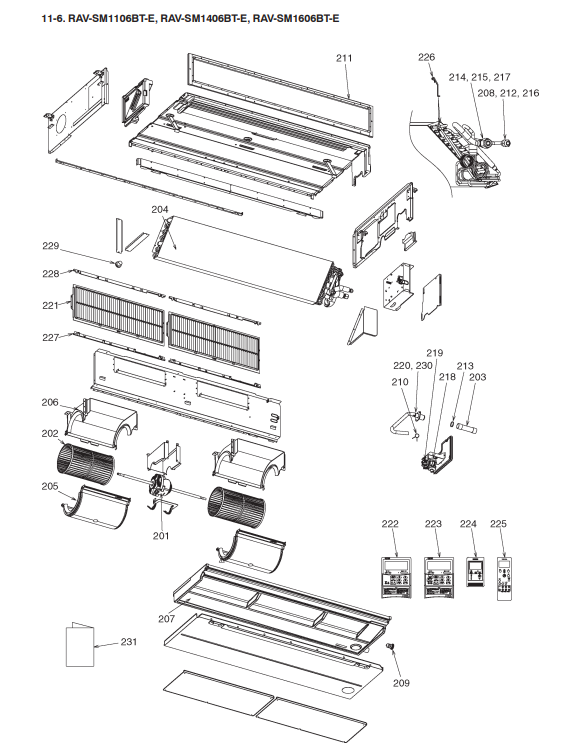 11-6. RAV-SM1106BT-E, RAV-SM1406BT-E, RAV-SM1606BT-E

211

226

214, 215, 217

208, 212, 216

204

229

228

221

227

219

220, 230

213

210

218

203

206

202

205

201

222

223

224

225

207

231

209