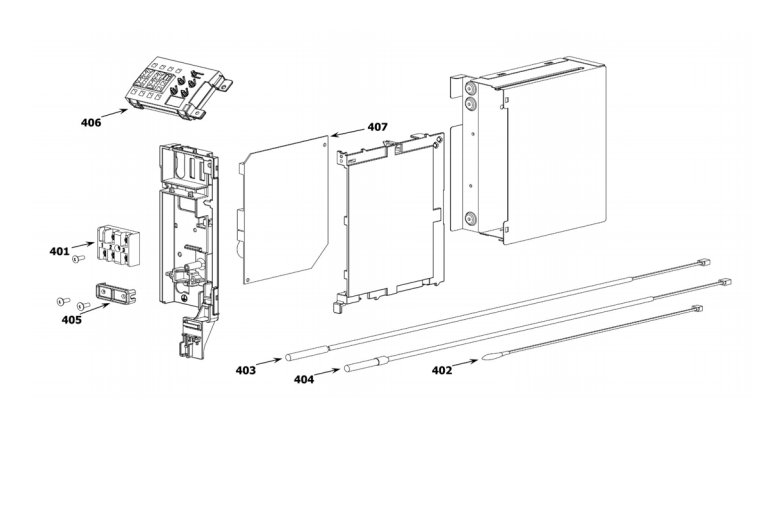 406
407
401
405
403
404
402