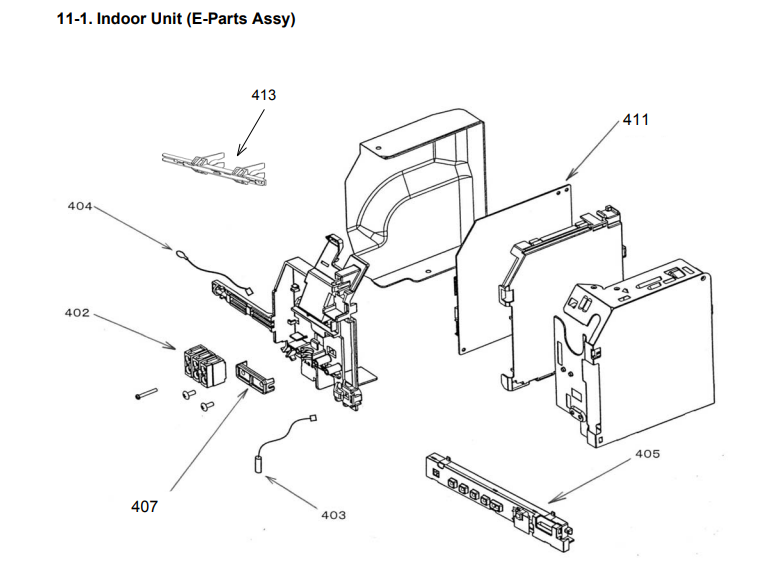 11-1. Indoor Unit (E-Parts Assy)

413

411

404

402

405

407

403