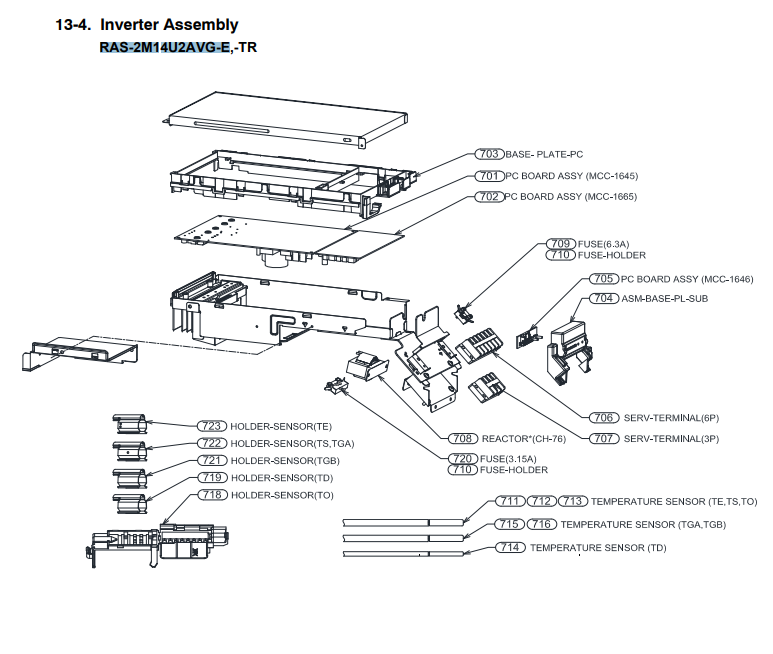 13-4. Inverter Assembly
RAS-2M14U2AVG-E,-TR

703 BASE- PLATE-PC
701 PC BOARD ASSY (MCC-1645)
702 PC BOARD ASSY (MCC-1665)
709 FUSE(6.3A)
710 FUSE-HOLDER
705 PC BOARD ASSY (MCC-1646)
704 ASM-BASE-PL-SUB
706 SERV-TERMINAL(6P)
707 SERV-TERMINAL(3P)
708 REACTOR*(CH-76)
720 FUSE(3.15A)
710 FUSE-HOLDER
723 HOLDER-SENSOR(TE)
722 HOLDER-SENSOR(TS,TGA)
721 HOLDER-SENSOR(TGB)
719 HOLDER-SENSOR(TD)
718 HOLDER-SENSOR(TO)
711 712 713 TEMPERATURE SENSOR (TE,TS,TO)
715 716 TEMPERATURE SENSOR (TGA,TGB)
714 TEMPERATURE SENSOR (TD)