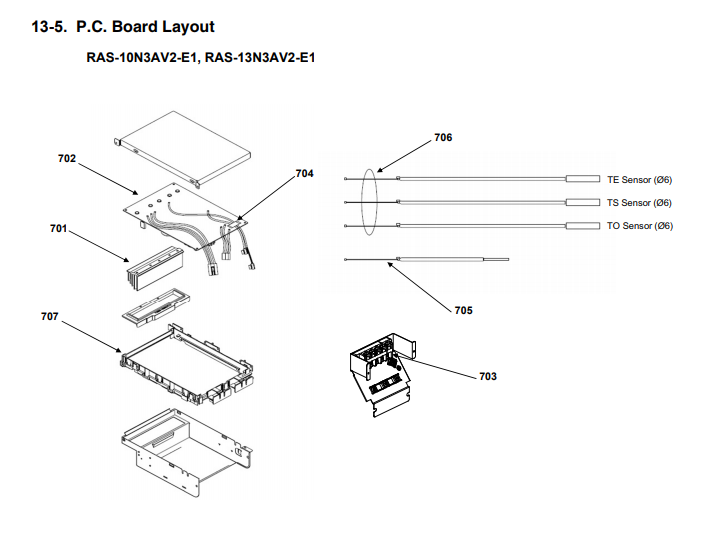 13-5. P.C. Board Layout

RAS-10N3AV2-E1, RAS-13N3AV2-E1

702

704

701

707

706

TE Sensor (Ø6)

TS Sensor (Ø6)

TO Sensor (Ø6)

705

703