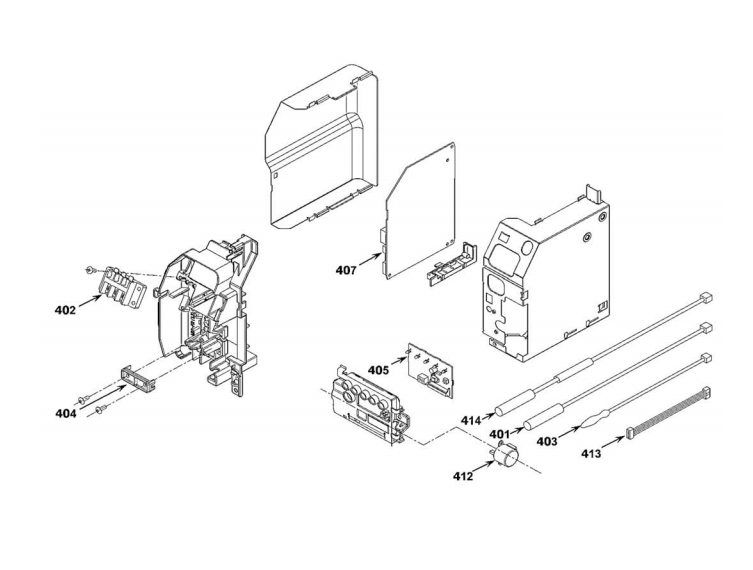 407
402
405
404
414
401
403
413
412