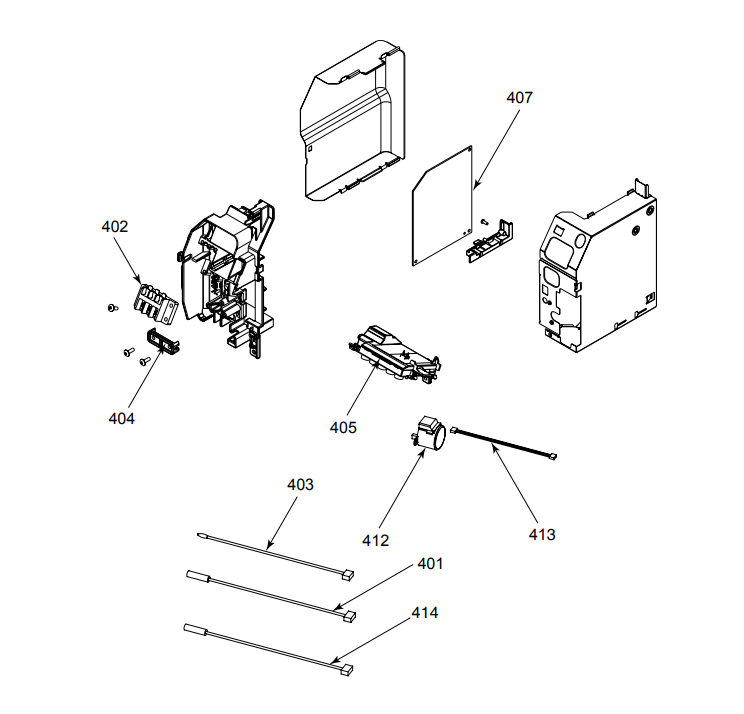 407
402
404
405
403
412
413
401
414