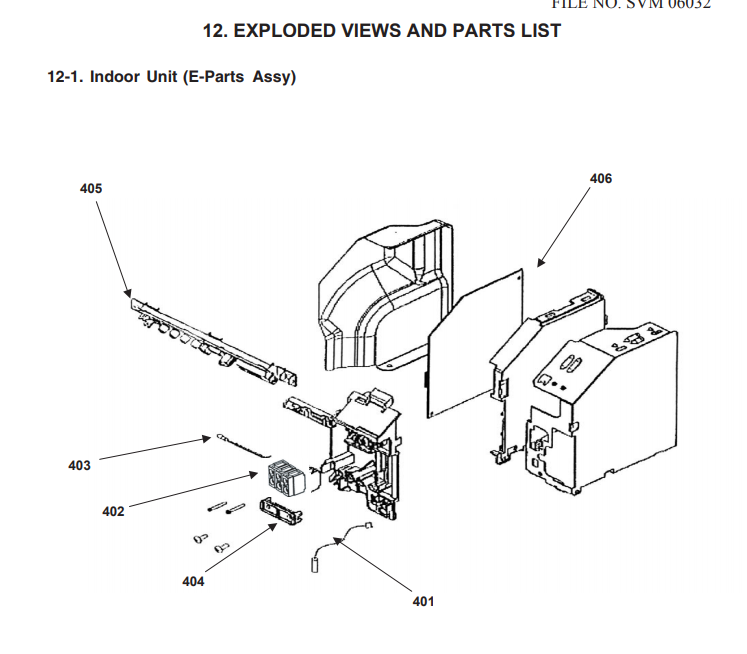 FILE NO. SVM 06032

12. EXPLODED VIEWS AND PARTS LIST

12-1. Indoor Unit (E-Parts Assy)

405

406

403

402

404

401