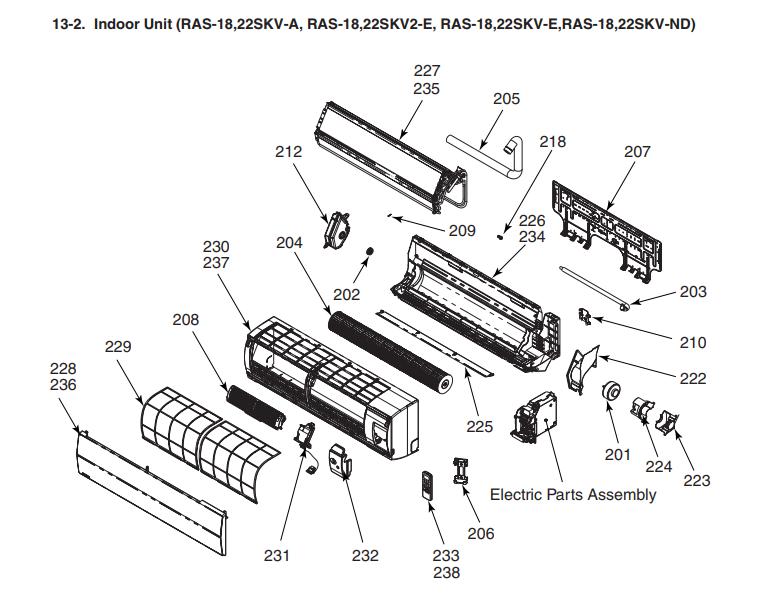 13-2. Indoor Unit (RAS-18,22SKV-A, RAS-18,22SKV2-E, RAS-18,22SKV-E,RAS-18,22SKV-ND)

227
235
205
218
212
207
209
226
234
230
237
204
202
203
208
210
229
222
228
236
225
201
224
223
Electric Parts Assembly
206
231
232
233
238