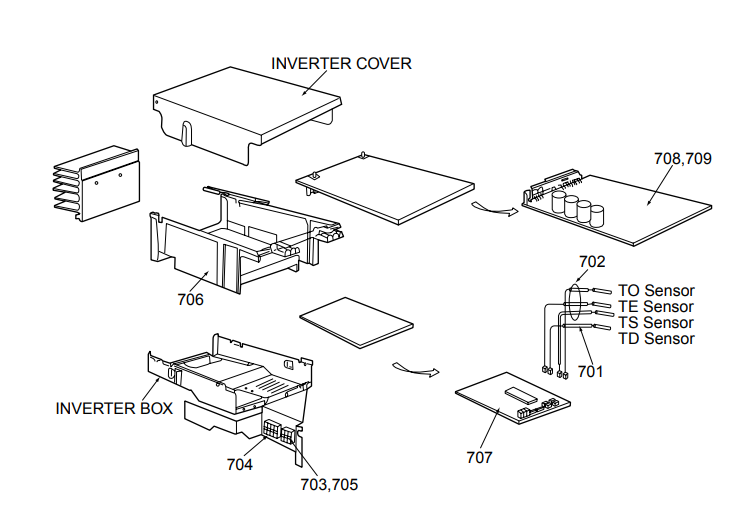 INVERTER COVER

708,709

702

TO Sensor
TE Sensor
TS Sensor
TD Sensor

701

706

INVERTER BOX

704

703,705

707