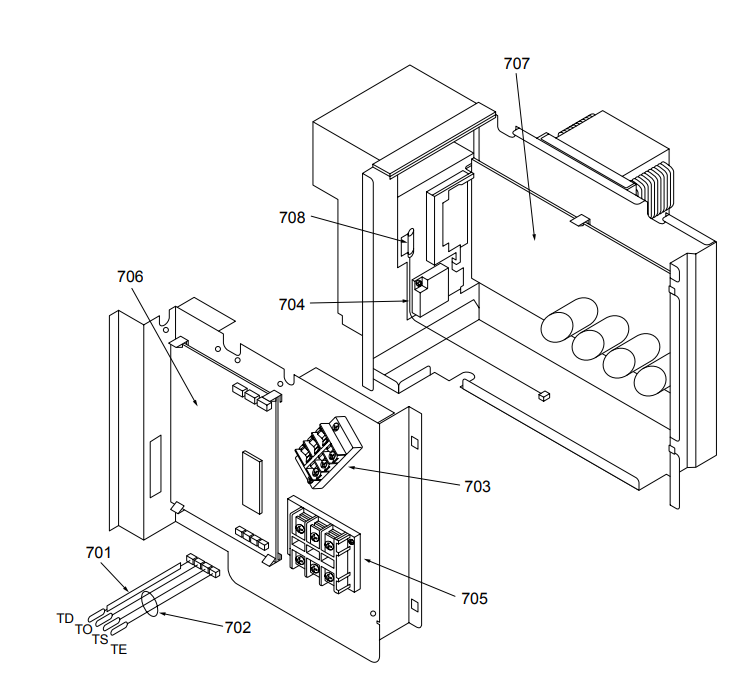 707

708

706

704

703

701

705

TD
TO
TS
TE

702