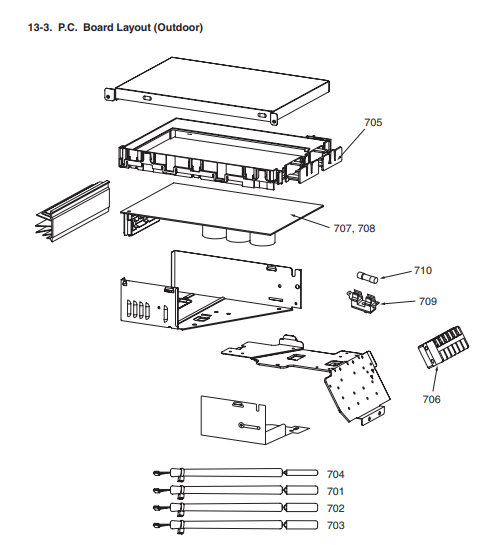 13-3. P.C. Board Layout (Outdoor)

705

707, 708

710

709

706

704

701

702

703