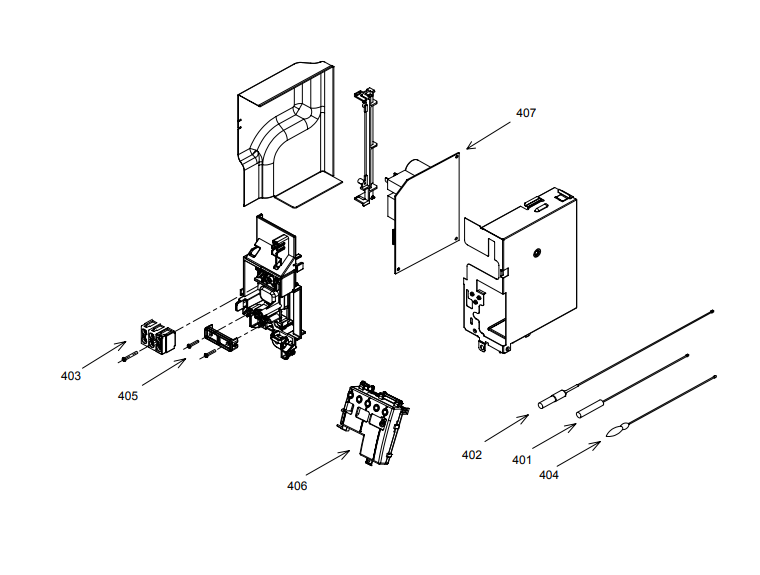 407

403

405

406

402

401

404