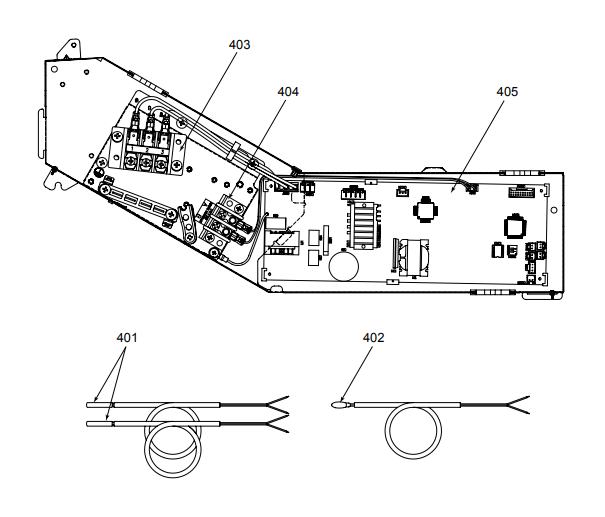 403
404
405
401
402