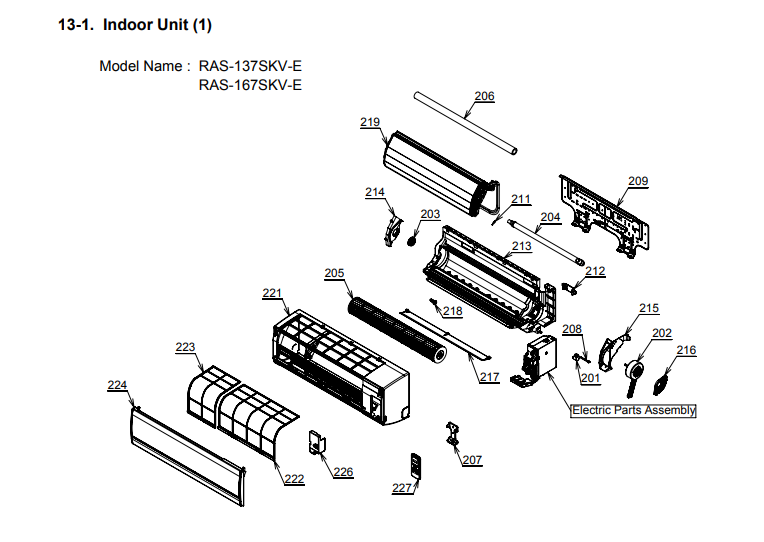 13-1. Indoor Unit (1)

Model Name : RAS-137SKV-E
RAS-167SKV-E

206
219
209
214
211
203
204
213
212
205
221
218
215
208
202
216
223
217
201
224
Electric Parts Assembly
226
207
222
227