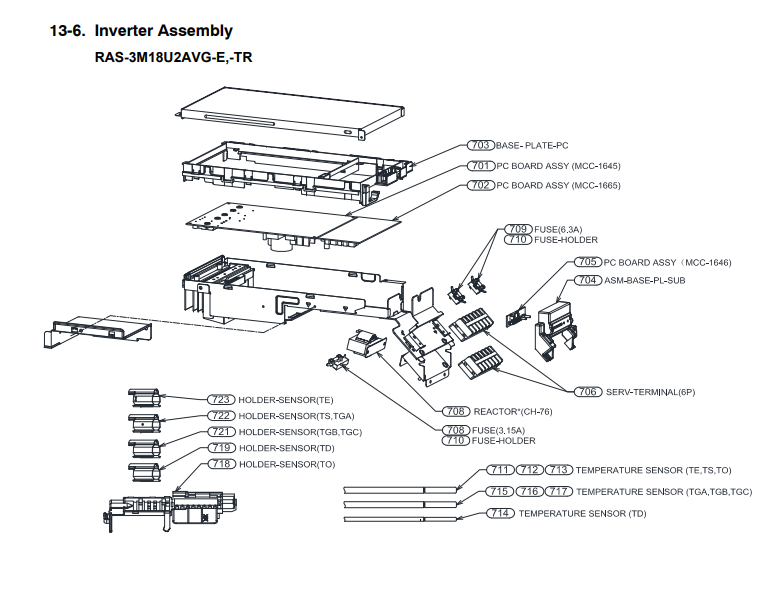 13-6. Inverter Assembly

RAS-3M18U2AVG-E,-TR

703 BASE- PLATE-PC
701 PC BOARD ASSY (MCC-1645)
702 PC BOARD ASSY (MCC-1665)
709 FUSE(6,3A)
710 FUSE-HOLDER
705 PC BOARD ASSY（MCC-1646)
704 ASM-BASE-PL-SUB
706 SERV-TERMINAL(6P)
708 REACTOR*(CH-76)
708 FUSE(3,15A)
710 FUSE-HOLDER
723 HOLDER-SENSOR(TE)
722 HOLDER-SENSOR(TS,TGA)
721 HOLDER-SENSOR(TGB,TGC)
719 HOLDER-SENSOR(TD)
718 HOLDER-SENSOR(TO)
711 712 713 TEMPERATURE SENSOR (TE,TS,TO)
715 716 717 TEMPERATURE SENSOR (TGA,TGB,TGC)
714 TEMPERATURE SENSOR (TD)