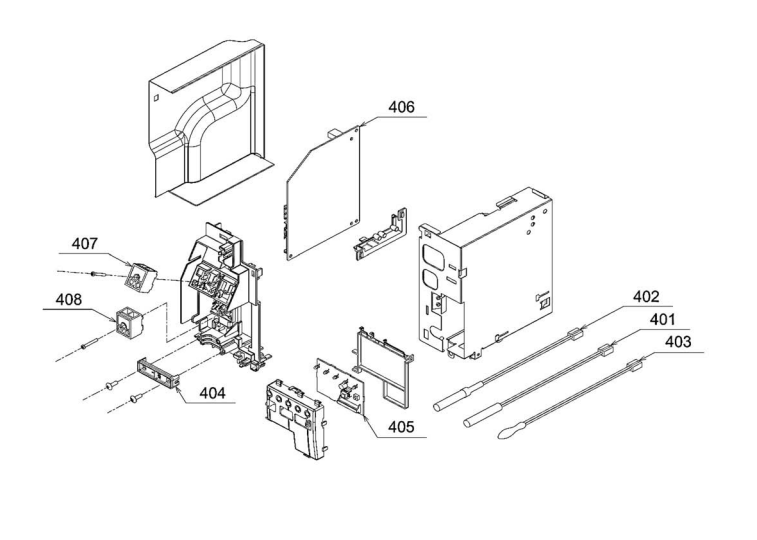 406
407
408
402
401
403
404
405