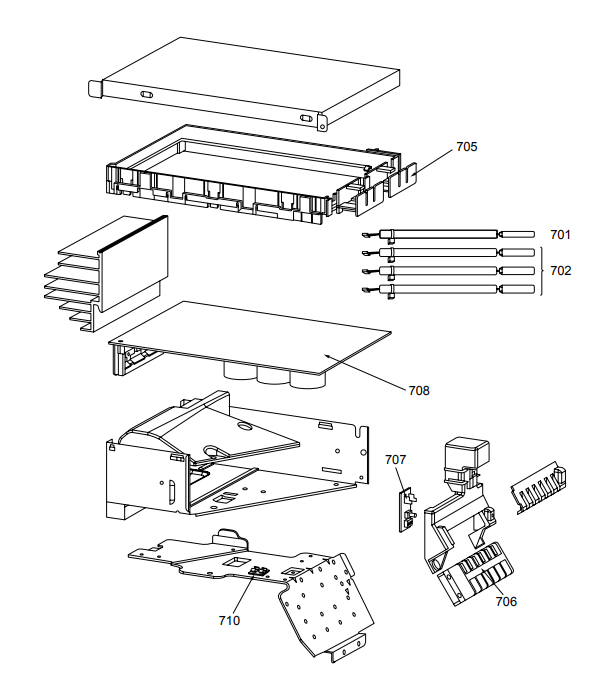 705
701
702
708
707
706
710