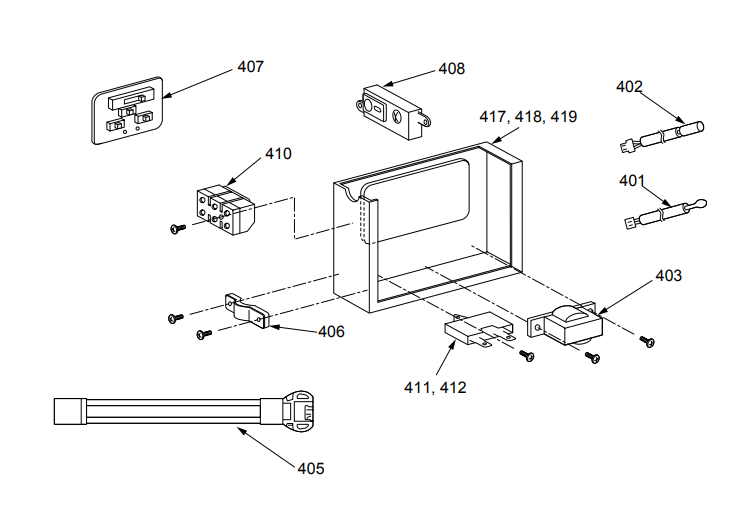 407

408

402

417, 418, 419

410

401

403

406

411, 412

405