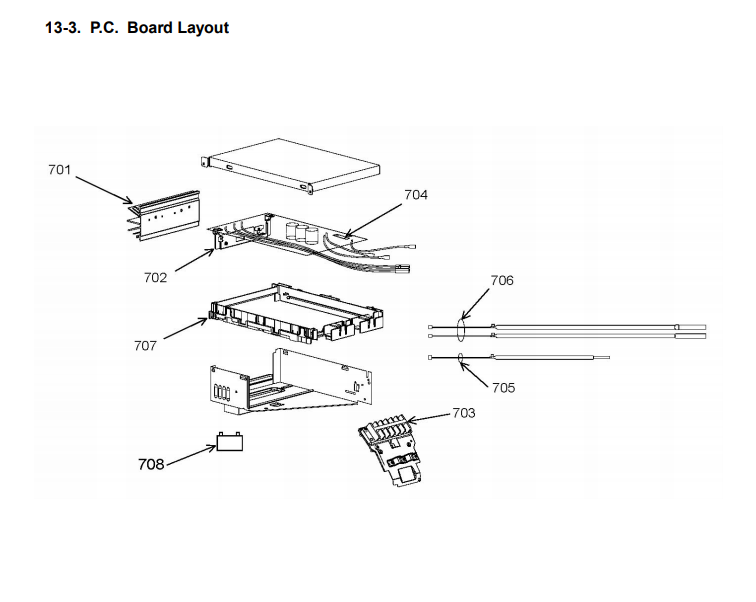 13-3. P.C. Board Layout

701

704

702

706

707

705

703

708