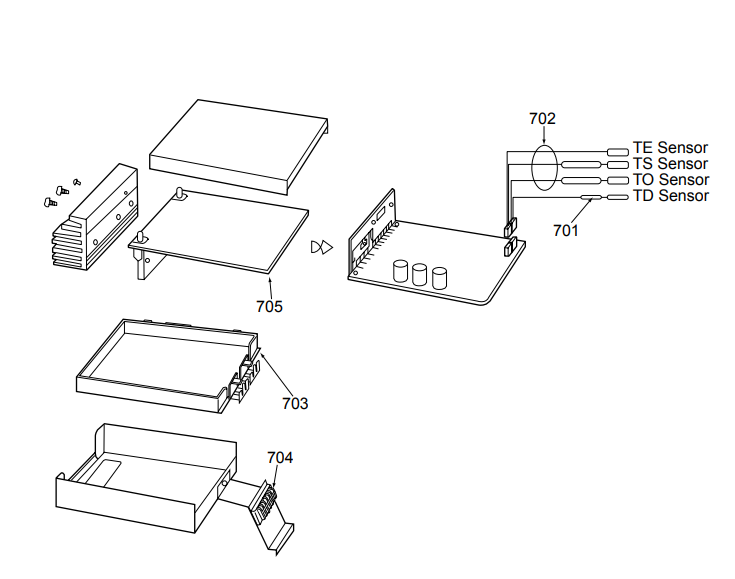 702
TE Sensor
TS Sensor
TO Sensor
TD Sensor
701
705
703
704