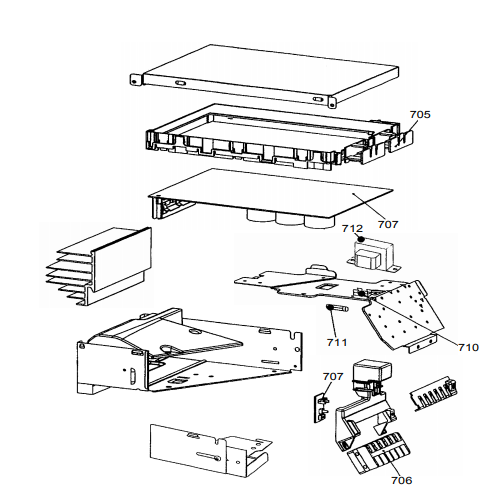 705
707
712
711
710
707
706