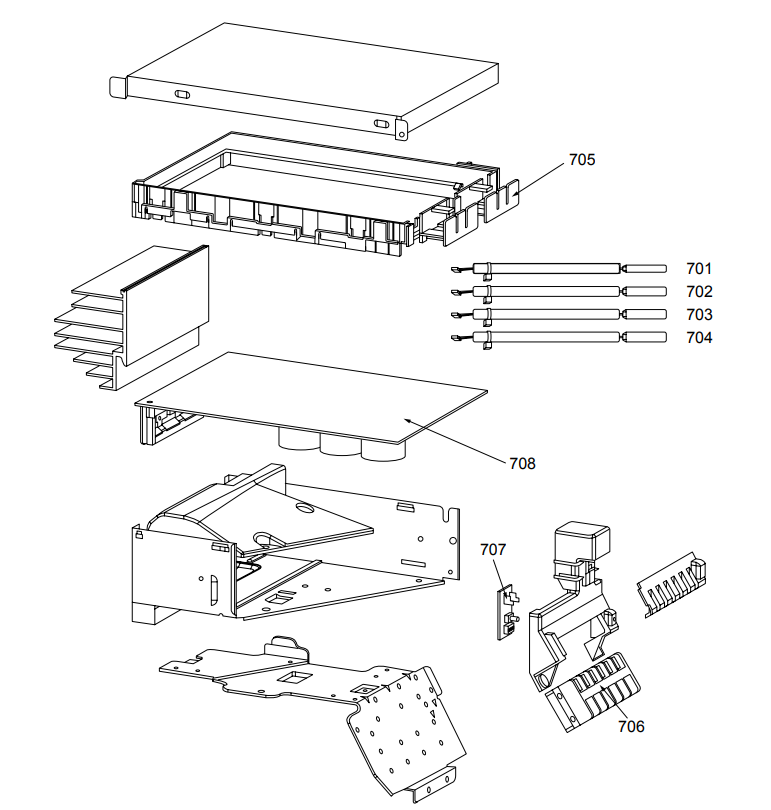 705
701
702
703
704
708
707
706