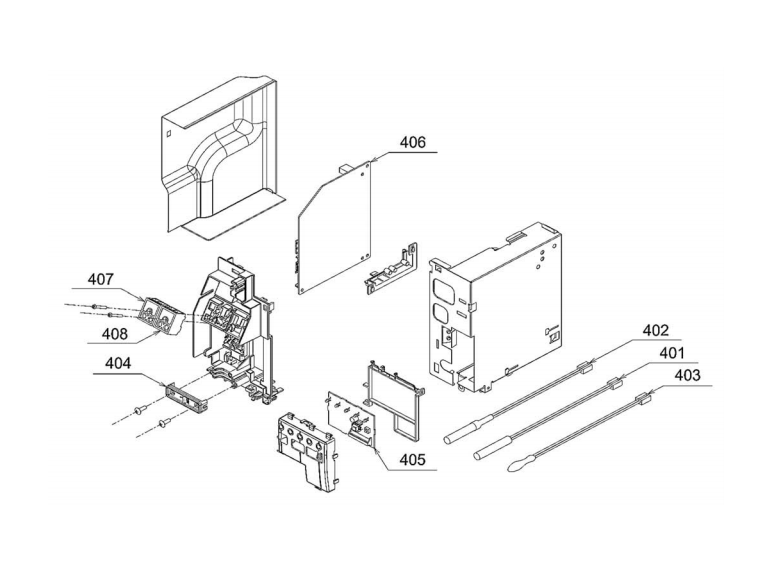 406
407
408
404
402
401
403
405