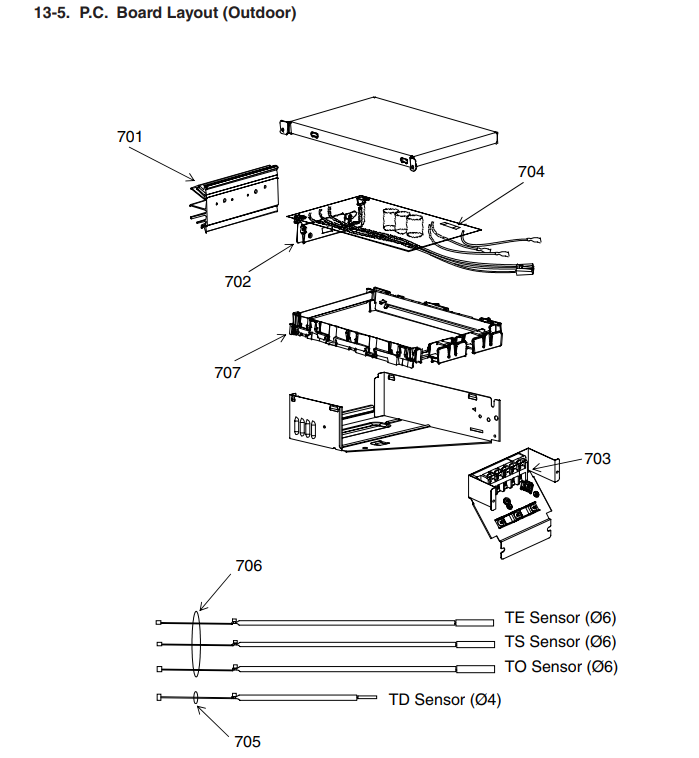 13-5. P.C. Board Layout (Outdoor)

701

704

702

707

703

706

TE Sensor (Ø6)

TS Sensor (Ø6)

TO Sensor (Ø6)

TD Sensor (Ø4)

705