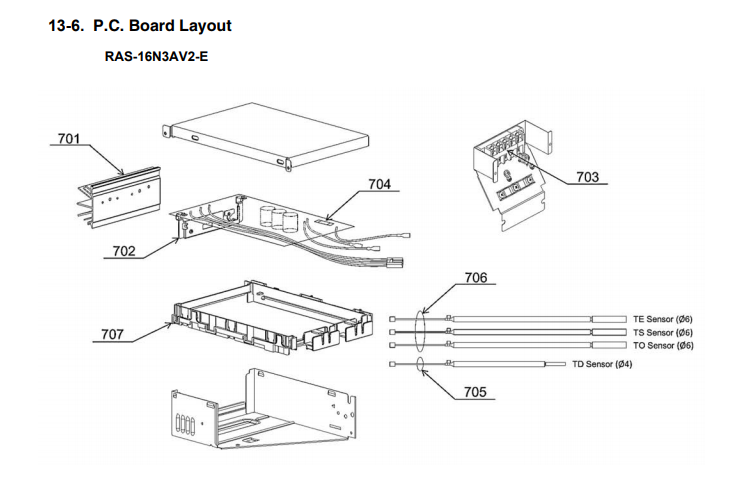 13-6. P.C. Board Layout

RAS-16N3AV2-E

701

704

703

702

706

707

TE Sensor (Ø6)

TS Sensor (Ø6)

TO Sensor (Ø6)

TD Sensor (Ø4)

705