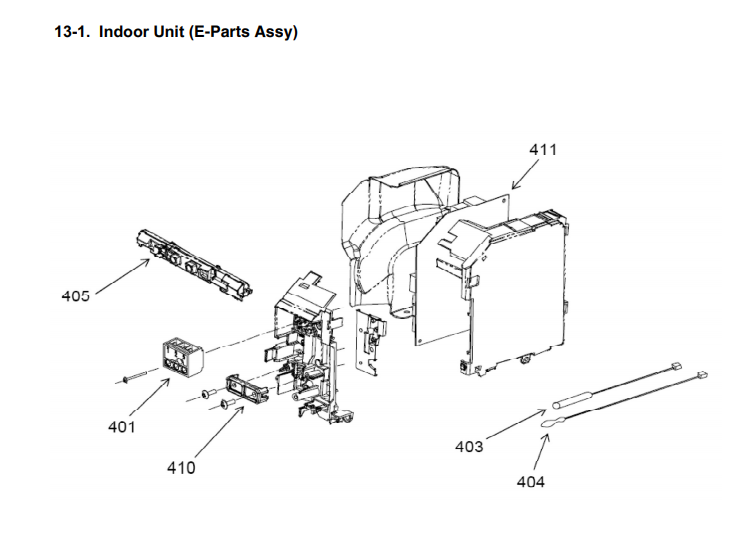 13-1. Indoor Unit (E-Parts Assy)

411

405

401

410

403

404