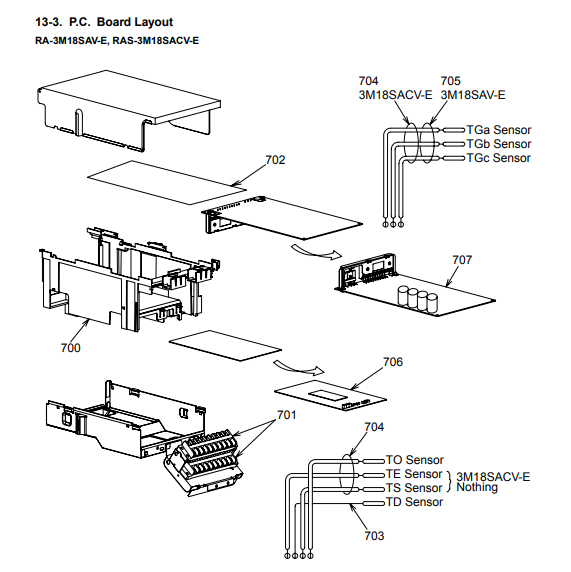 13-3. P.C. Board Layout

RA-3M18SAV-E, RAS-3M18SACV-E

704
3M18SACV-E

705
3M18SAV-E

TGa Sensor
TGb Sensor
TGc Sensor

702

707

700

706

701

704

TO Sensor
TE Sensor
TS Sensor
TD Sensor

3M18SACV-E
Nothing

703