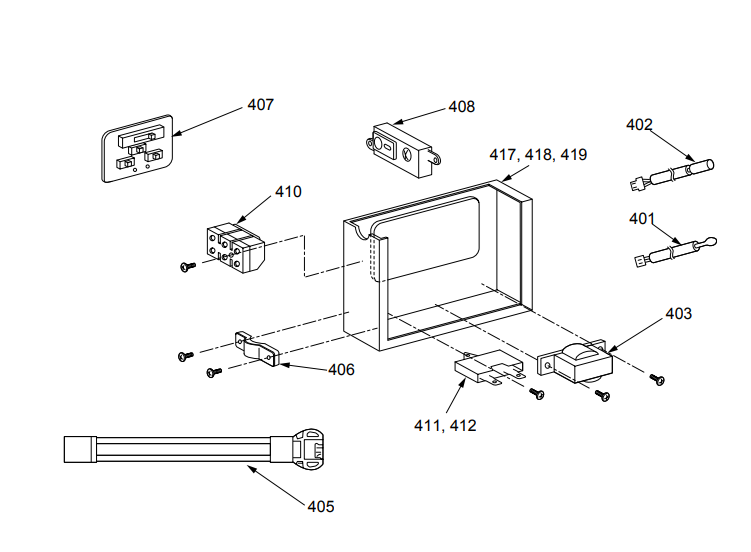 407

408

402

417, 418, 419

410

401

403

406

411, 412

405