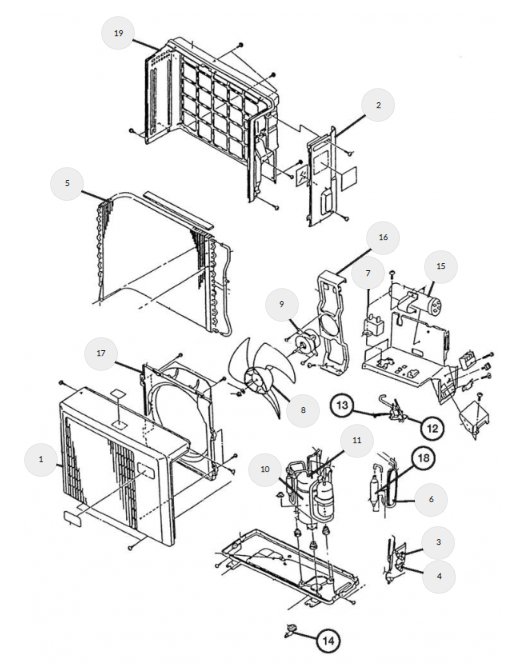 19
2
5
16
7
15
9
17
8
13
12
1
11
10
18
6
3
4
14