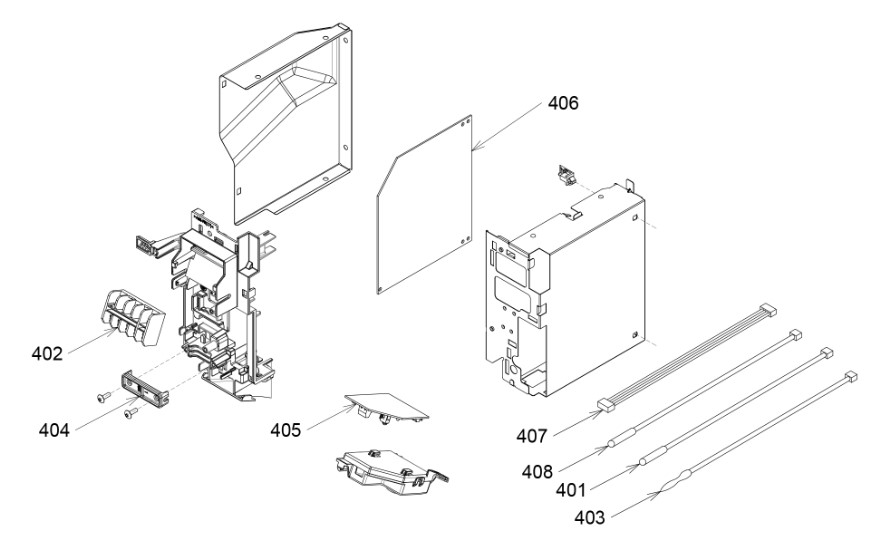 406

402

404

405

407

408

401

403