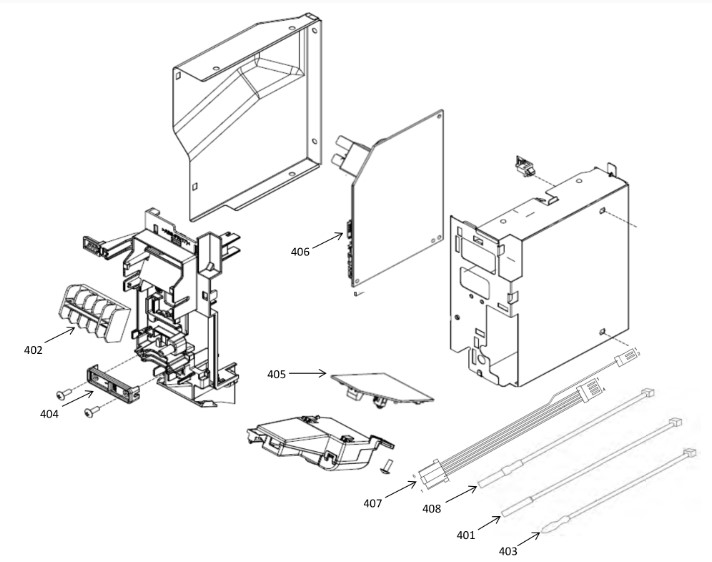 406

402

405

404

407

408

401

403