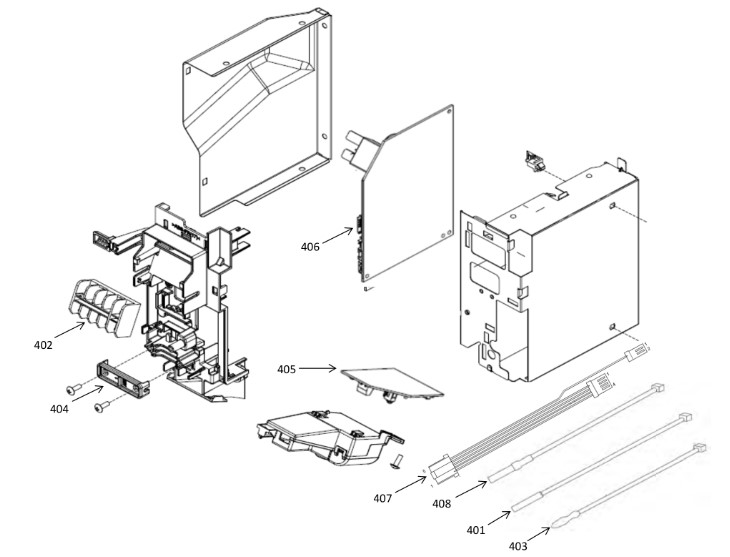 406

402

405

404

407

408

401

403