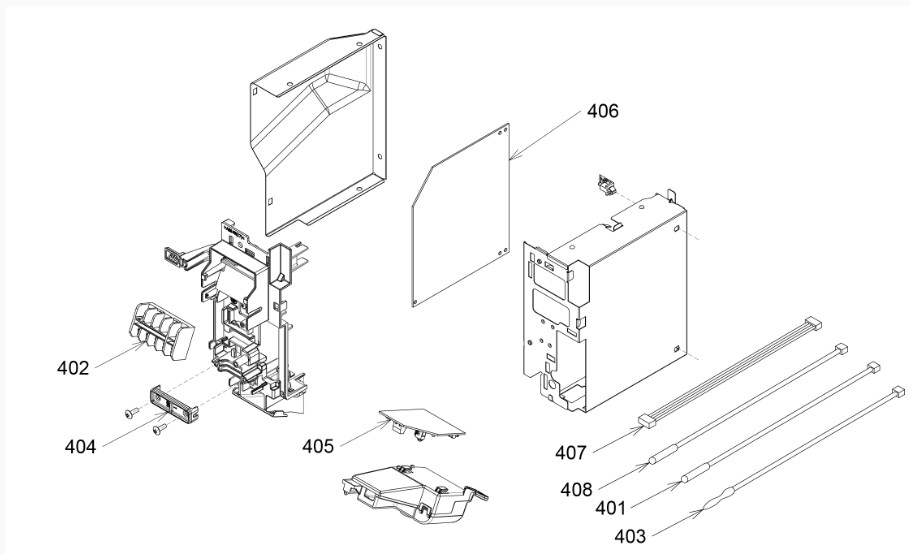 406
402
404
405
407
408
401
403