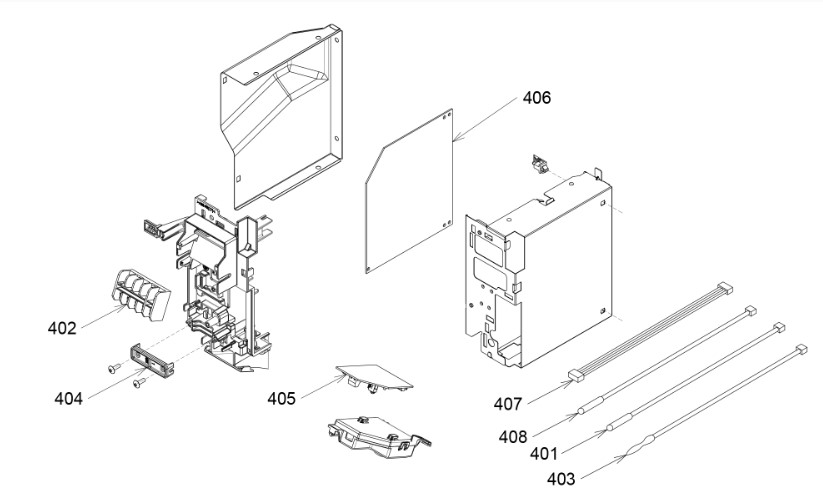 406
402
404
405
407
408
401
403