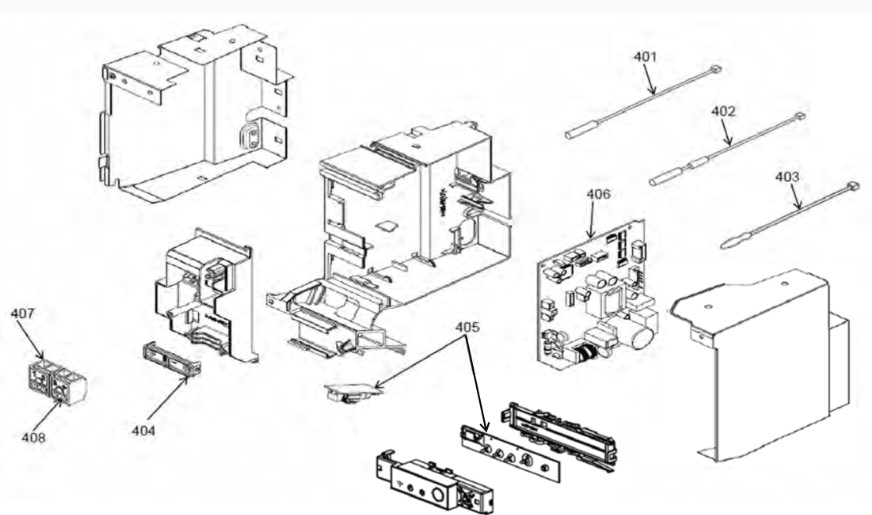 401
402
403
406
407
405
408
404