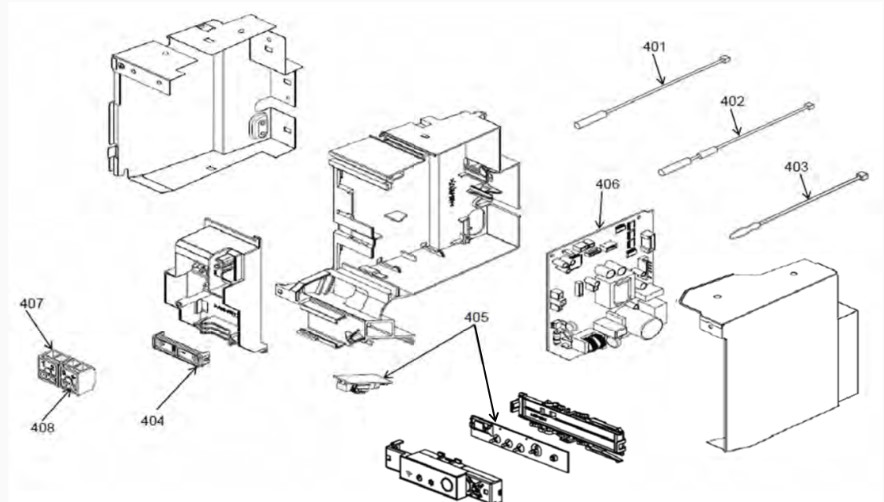 401
402
403
406
407
405
408
404