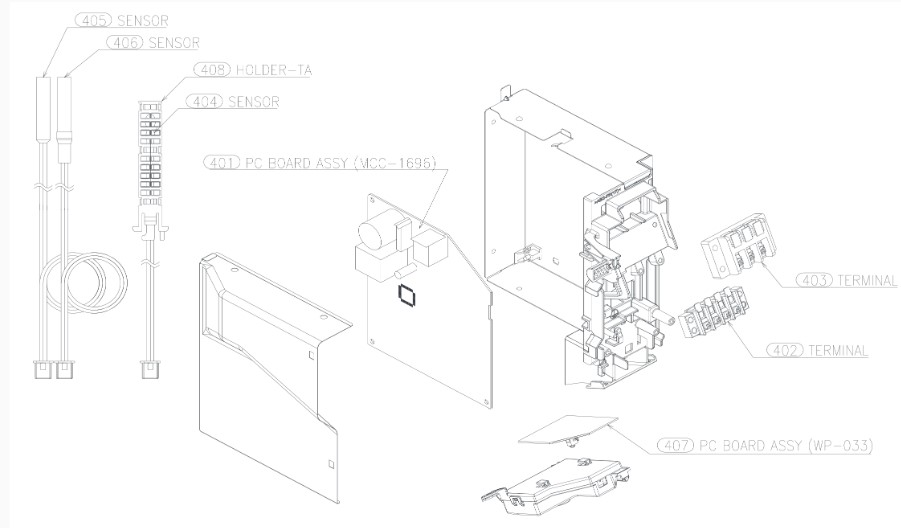 405 SENSOR
406 SENSOR
408 HOLDER-TA
404 SENSOR
401 PC BOARD ASSY (MCC-1696)
403 TERMINAL
402 TERMINAL
407 PC BOARD ASSY (WP-033)