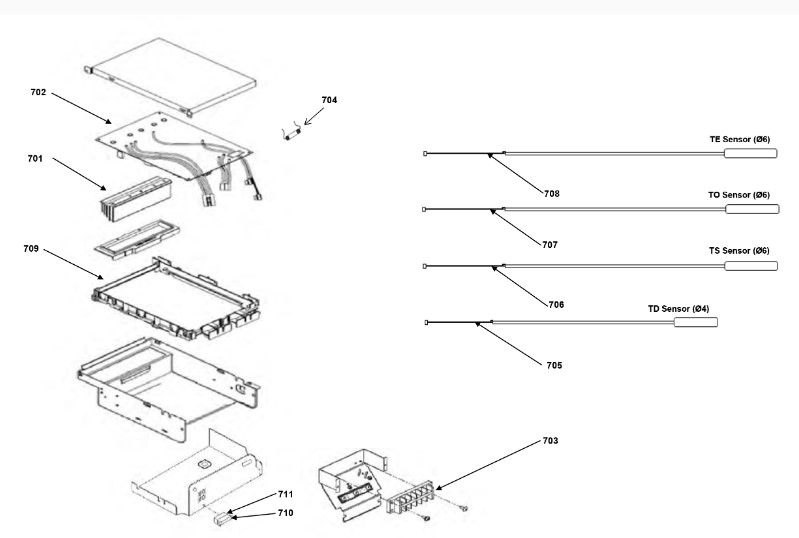 702

704

701

709

TE Sensor (Ø6)

708

TO Sensor (Ø6)

707

TS Sensor (Ø6)

706

TD Sensor (Ø4)

705

703

711

710