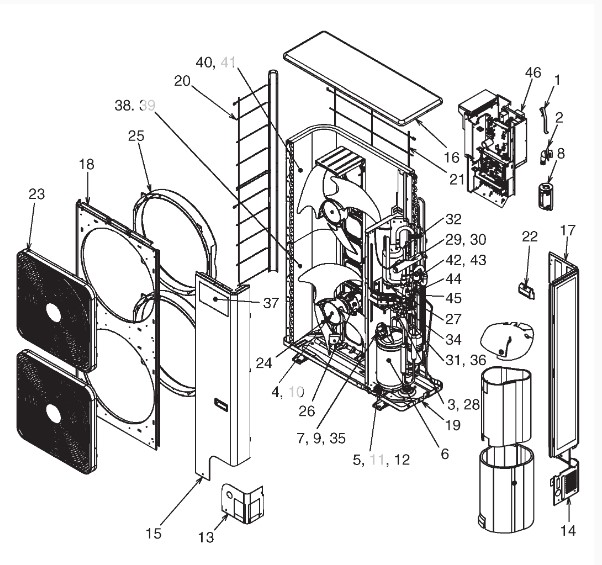 40, 41
20
38. 39
25
18
23
46
1
2
8
16
21
32
29, 30
42, 43
44
45
27
34
31, 36
22
17
37
24
4, 10
26
7, 9, 35
5, 11, 12
6
19
3, 28
15
13
14