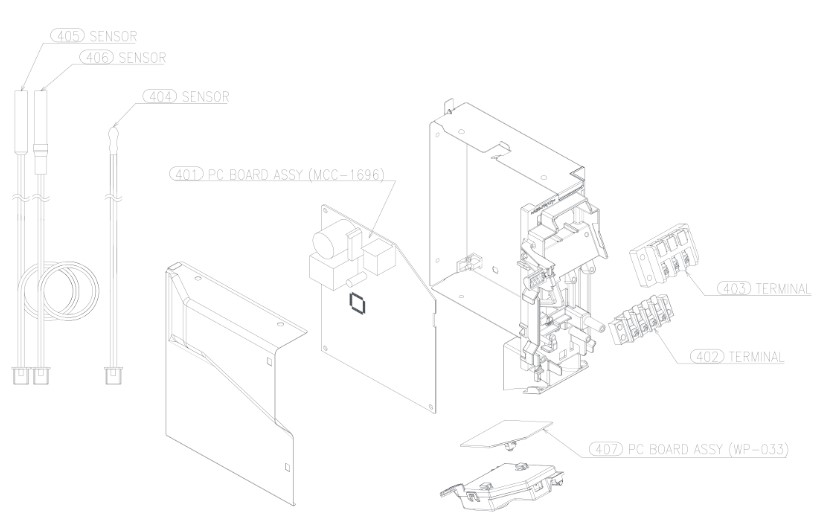 405 SENSOR
406 SENSOR
404 SENSOR
401 PC BOARD ASSY (MCC-1696)
403 TERMINAL
402 TERMINAL
407 PC BOARD ASSY (WP-033)