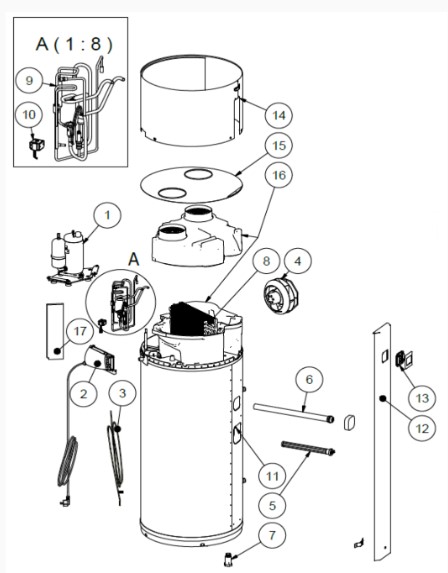 A ( 1 : 8 )

9

10

14

15

16

1

A

8

4

17

2

3

6

13

12

11

5

7