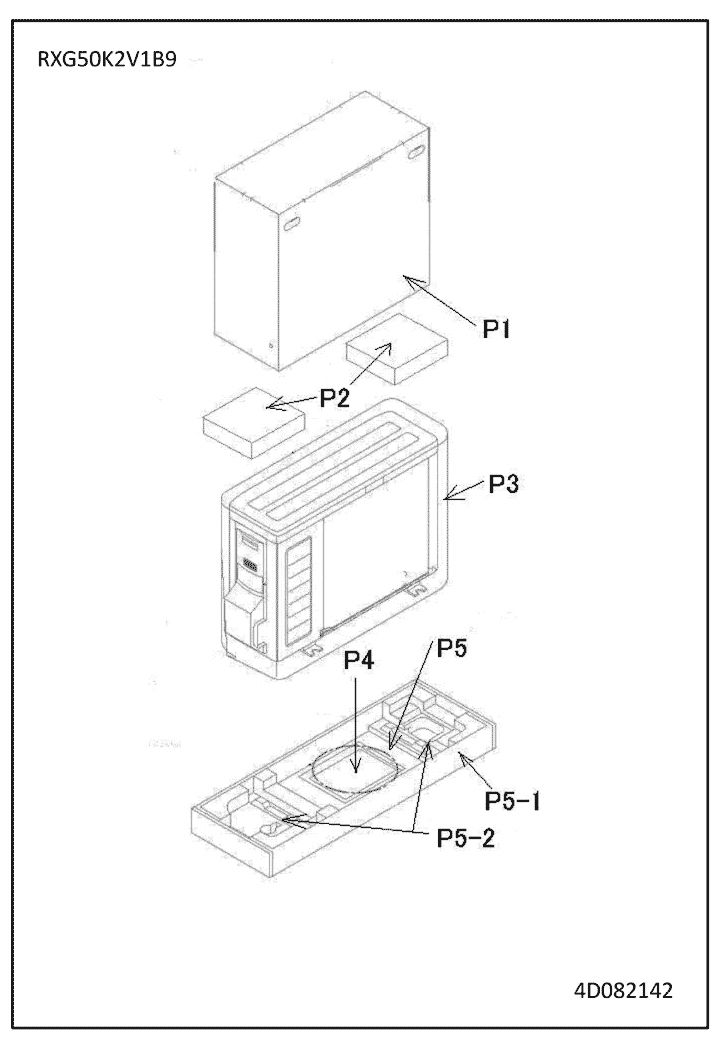 RXG50K2V1B9

P1

P2

P3

P4

P5

P5-1

P5-2

4D082142