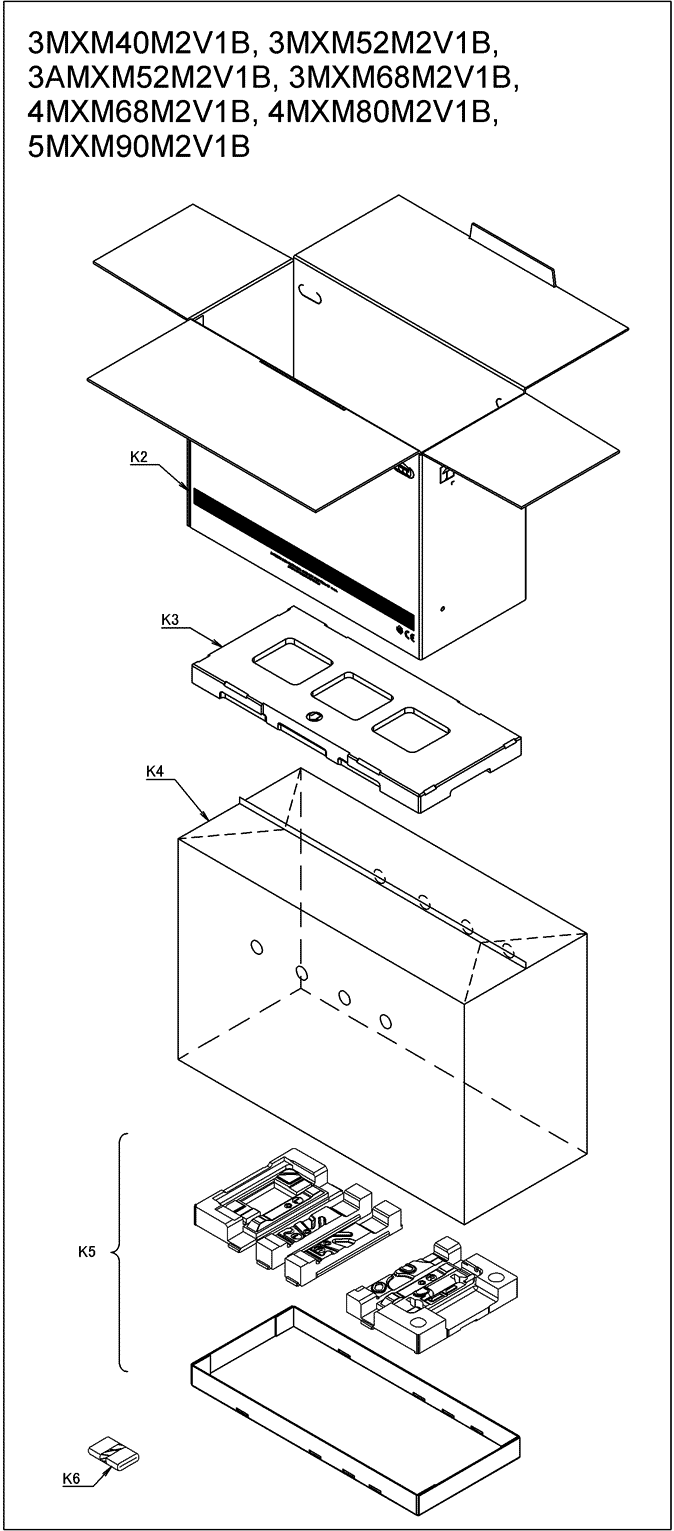 3MXM40M2V1B, 3MXM52M2V1B, 3AMXM52M2V1B, 3MXM68M2V1B, 4MXM68M2V1B, 4MXM80M2V1B, 5MXM90M2V1B

K2

K3

K4

K5

K6