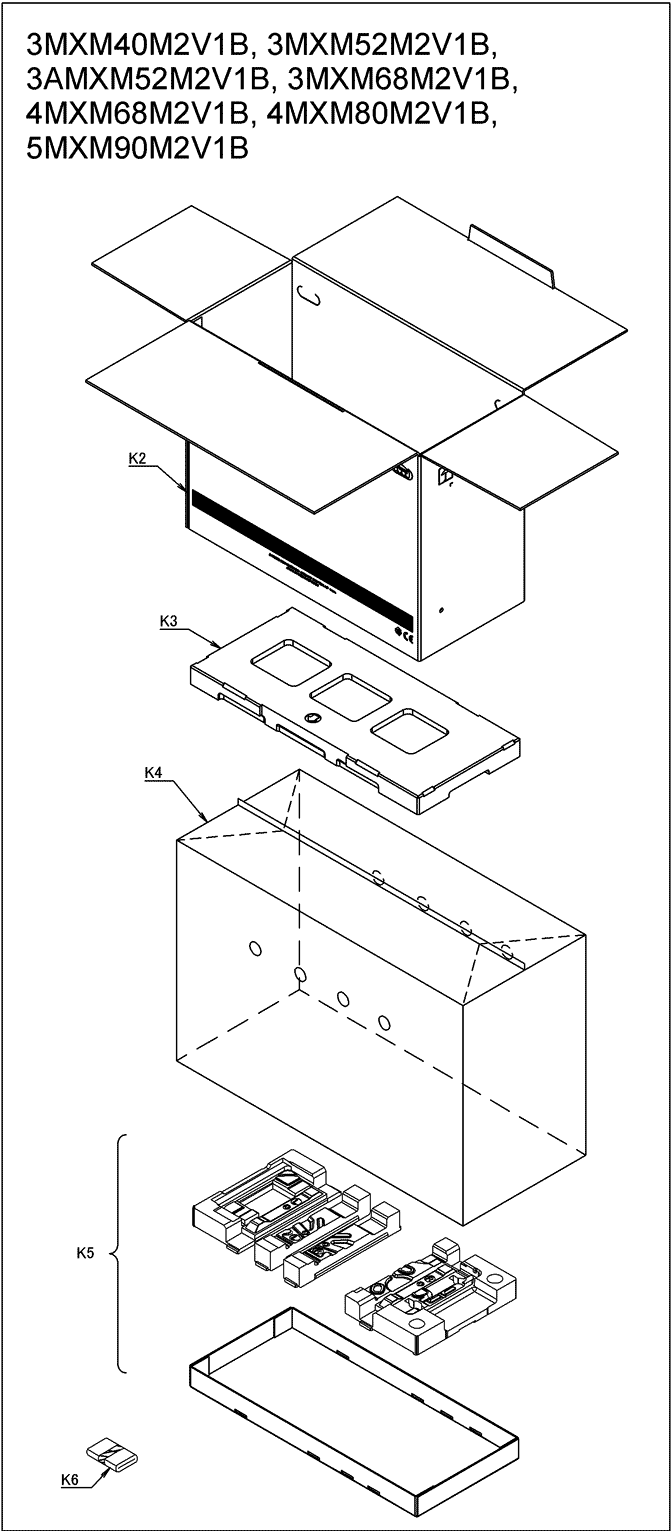 3MXM40M2V1B, 3MXM52M2V1B, 3AMXM52M2V1B, 3MXM68M2V1B, 4MXM68M2V1B, 4MXM80M2V1B, 5MXM90M2V1B

K2

K3

K4

K5

K6