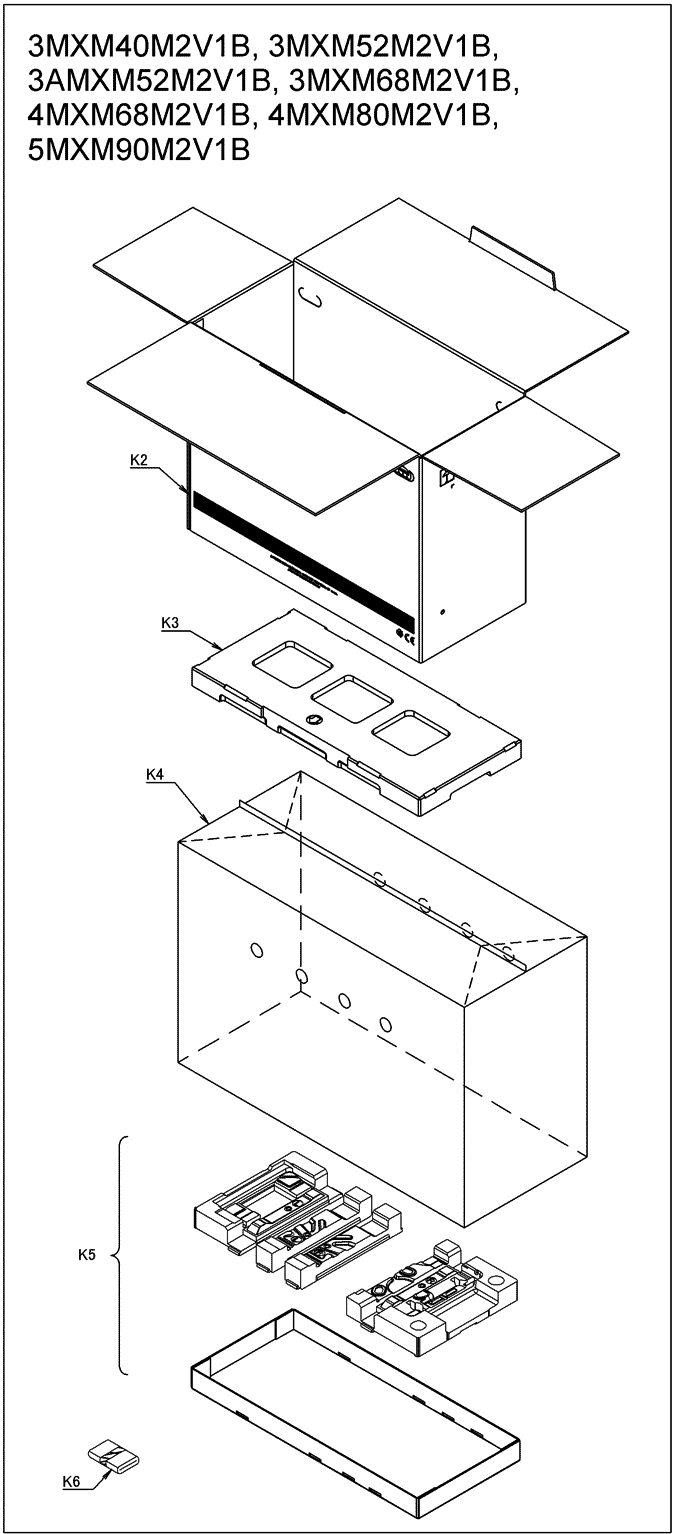 3MXM40M2V1B, 3MXM52M2V1B, 3AMXM52M2V1B, 3MXM68M2V1B, 4MXM68M2V1B, 4MXM80M2V1B, 5MXM90M2V1B

K2

K3

K4

K5

K6