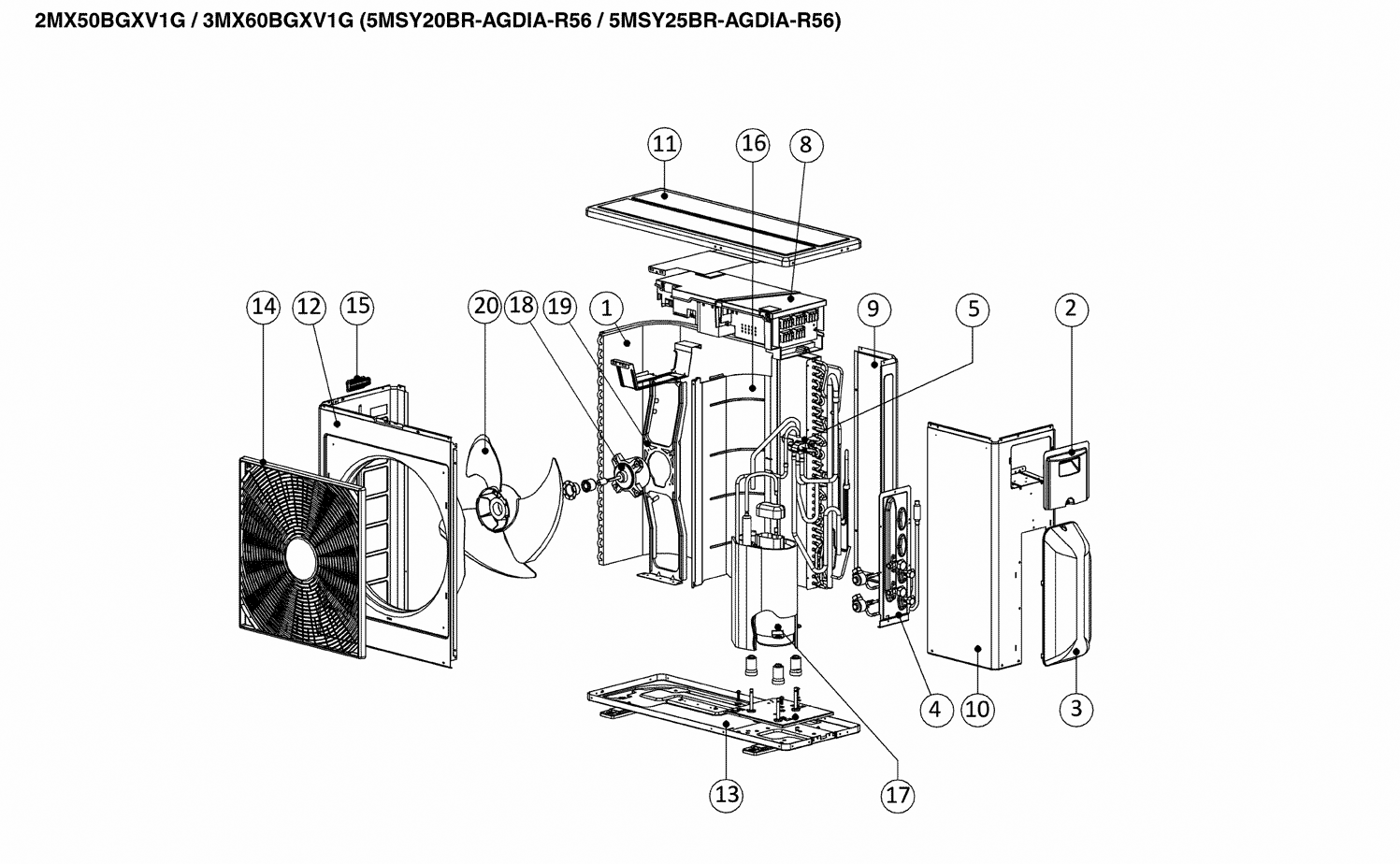 2MX50BGXV1G / 3MX60BGXV1G (5MSY20BR-AGDIA-R56 / 5MSY25BR-AGDIA-R56)

11
16
8
14
12
15
20
18
19
1
9
5
2
4
10
3
13
17