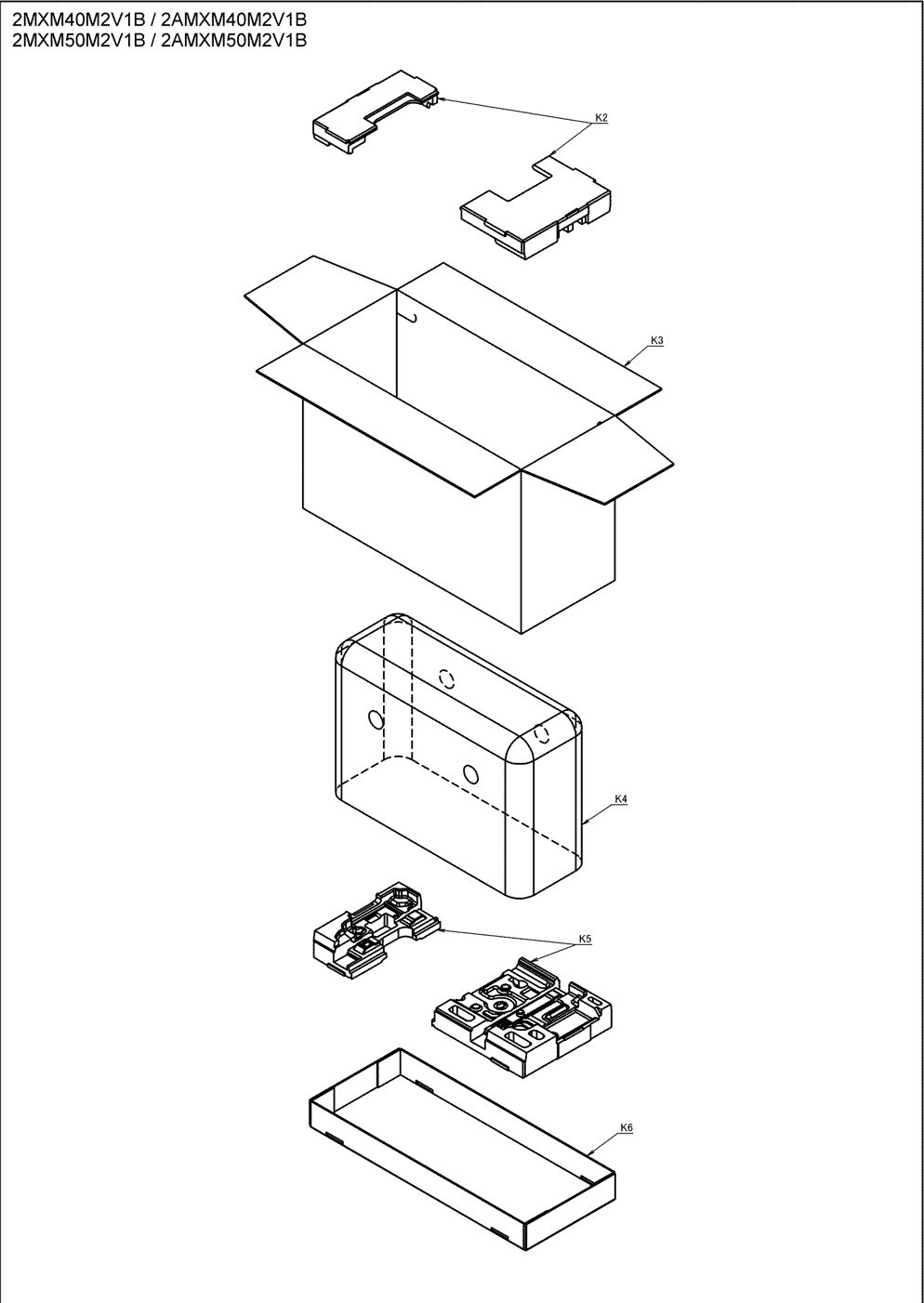 2MXM40M2V1B / 2AMXM40M2V1B
2MXM50M2V1B / 2AMXM50M2V1B

K2

K3

K4

K5

K6